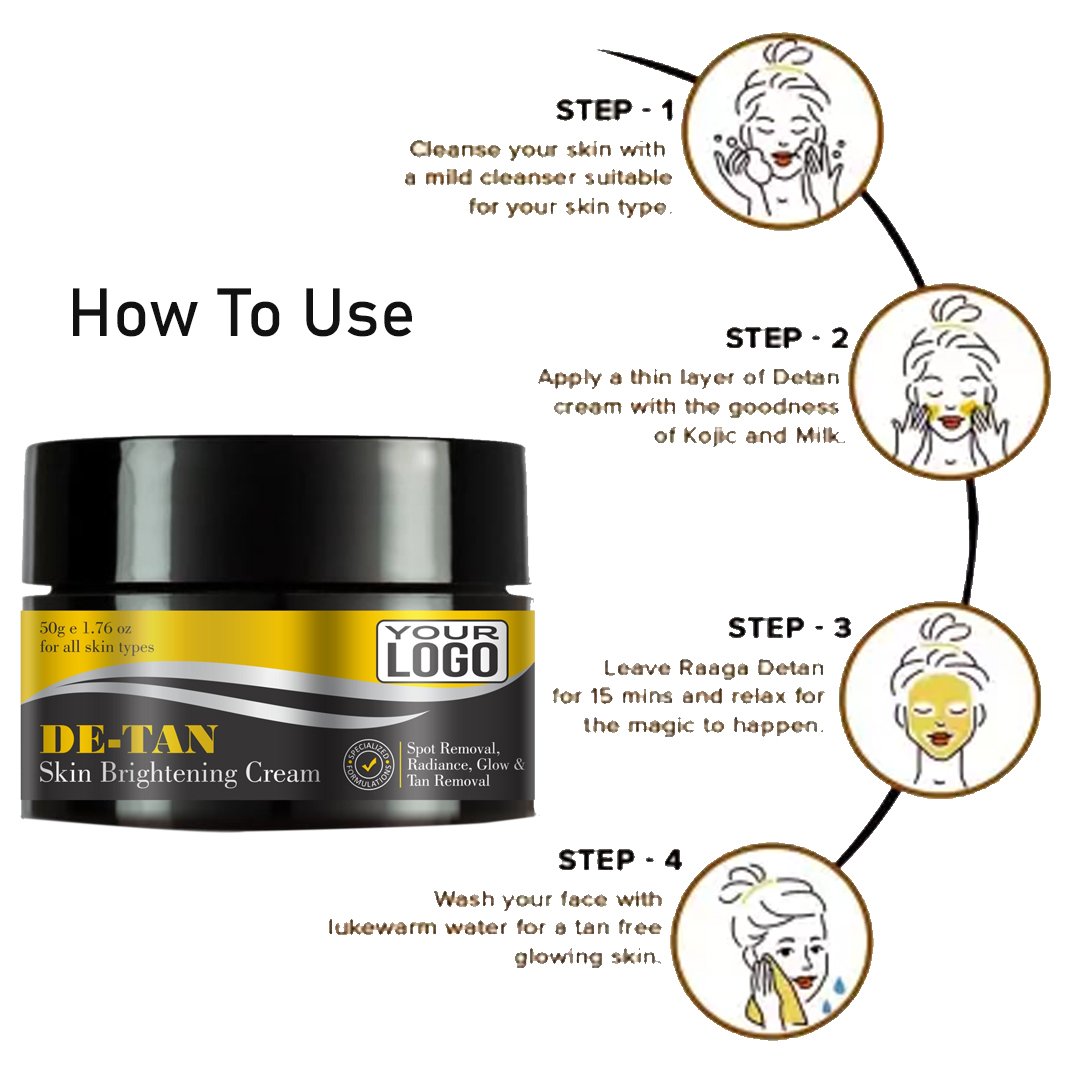 How To Use

50g e 1.76 oz
for all skin types

YOUR LOGO

DE-TAN
Skin Brightening Cream

SPECIALIZED FORMULATIONS

Spot Removal, Radiance, Glow & Tan Removal

STEP - 1
Cleanse your skin with a mild cleanser suitable for your skin type.

STEP - 2
Apply a thin layer of Detan cream with the goodness of Kojic and Milk.

STEP - 3
Leave Raaga Detan for 15 mins and relax for the magic to happen.

STEP - 4
Wash your face with lukewarm water for a tan free glowing skin.